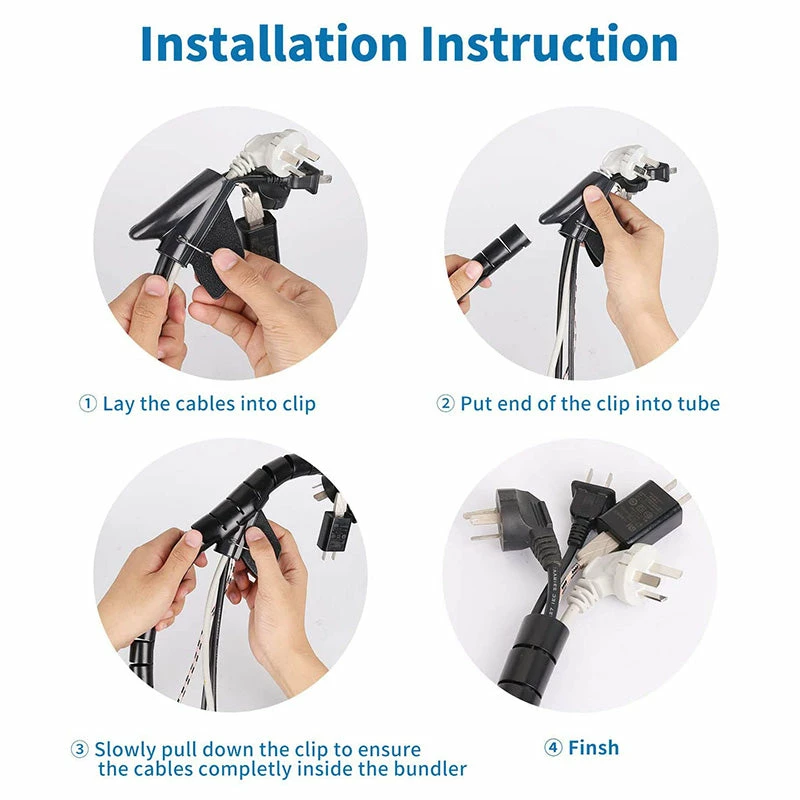 Installation Instruction

① Lay the cables into clip

② Put end of the clip into tube

③ Slowly pull down the clip to ensure the cables completly inside the bundler

④ Finsh