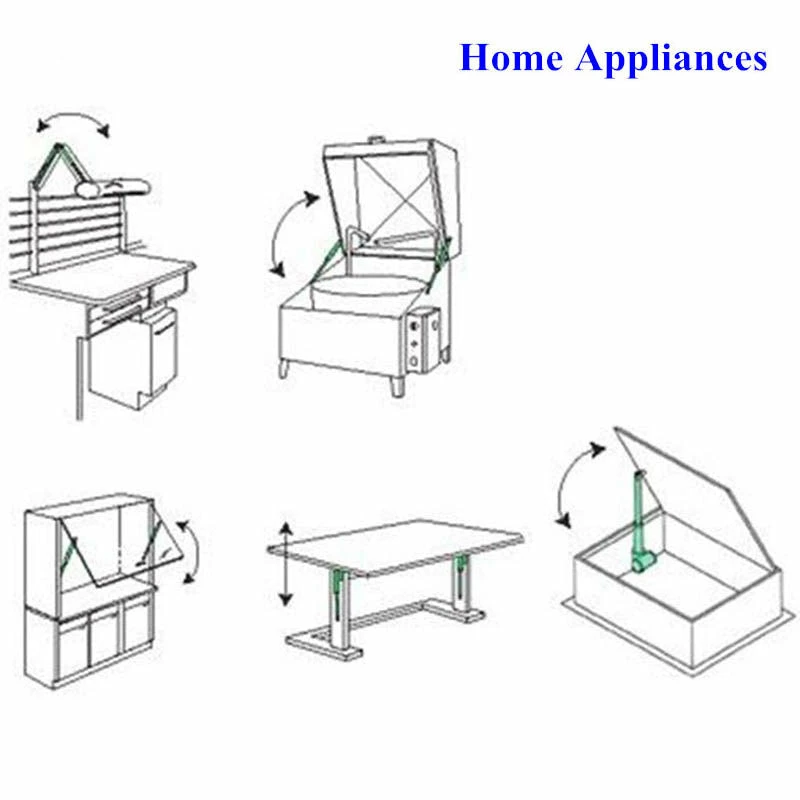 Home Appliances